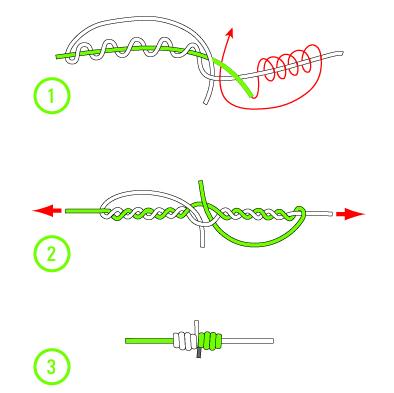 1

2

3